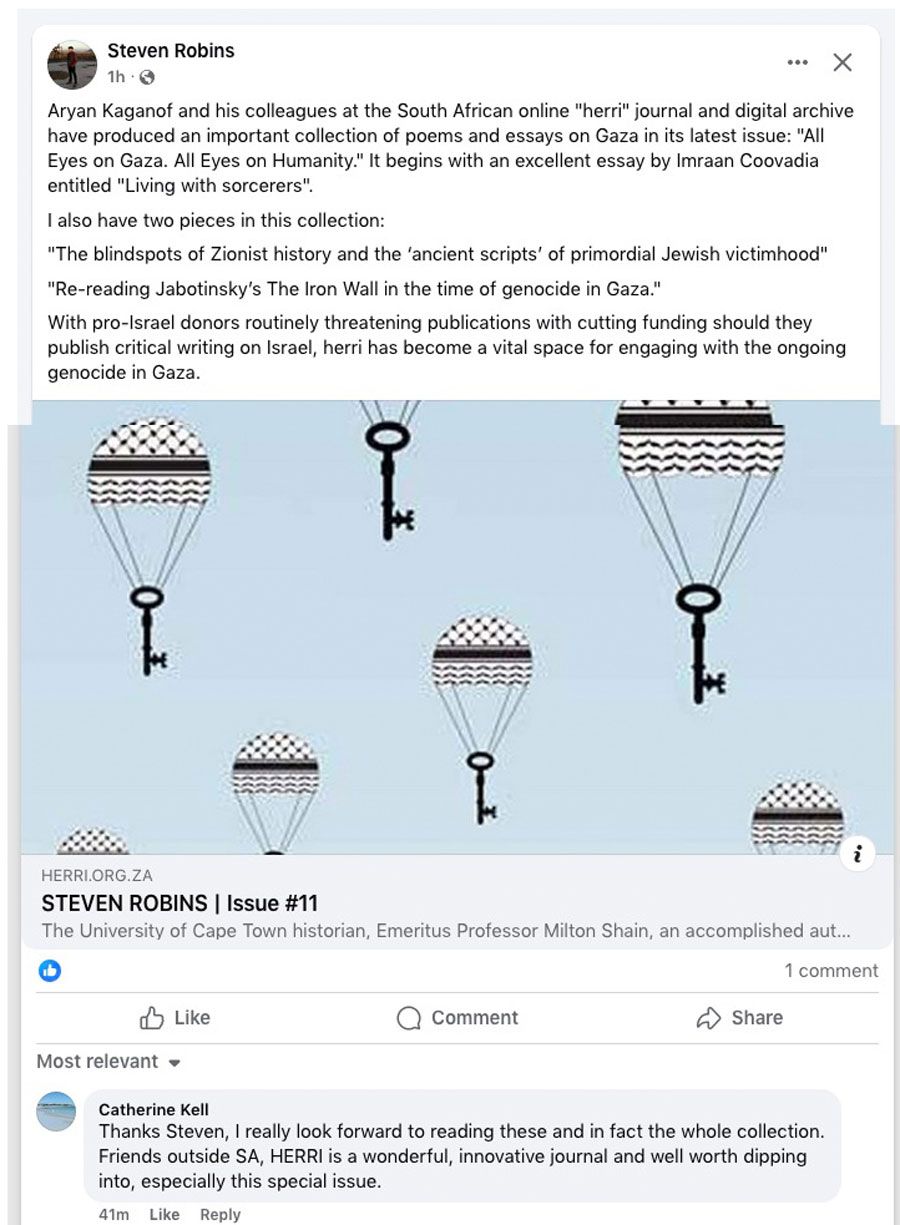 Steven Robins
1h ·

Aryan Kaganof and his colleagues at the South African online "herri" journal and digital archive have produced an important collection of poems and essays on Gaza in its latest issue: "All Eyes on Gaza. All Eyes on Humanity." It begins with an excellent essay by Imraan Coovadia entitled "Living with sorcerers".

I also have two pieces in this collection:

"The blindspots of Zionist history and the 'ancient scripts' of primordial Jewish victimhood"

"Re-reading Jabotinsky's The Iron Wall in the time of genocide in Gaza."

With pro-Israel donors routinely threatening publications with cutting funding should they publish critical writing on Israel, herri has become a vital space for engaging with the ongoing genocide in Gaza.

HERRI.ORG.ZA
STEVEN ROBINS | Issue #11
The University of Cape Town historian, Emeritus Professor Milton Shain, an accomplished aut...

1 comment

Like
Comment
Share

Most relevant

Catherine Kell
Thanks Steven, I really look forward to reading these and in fact the whole collection. Friends outside SA, HERRI is a wonderful, innovative journal and well worth dipping into, especially this special issue.

41m Like Reply