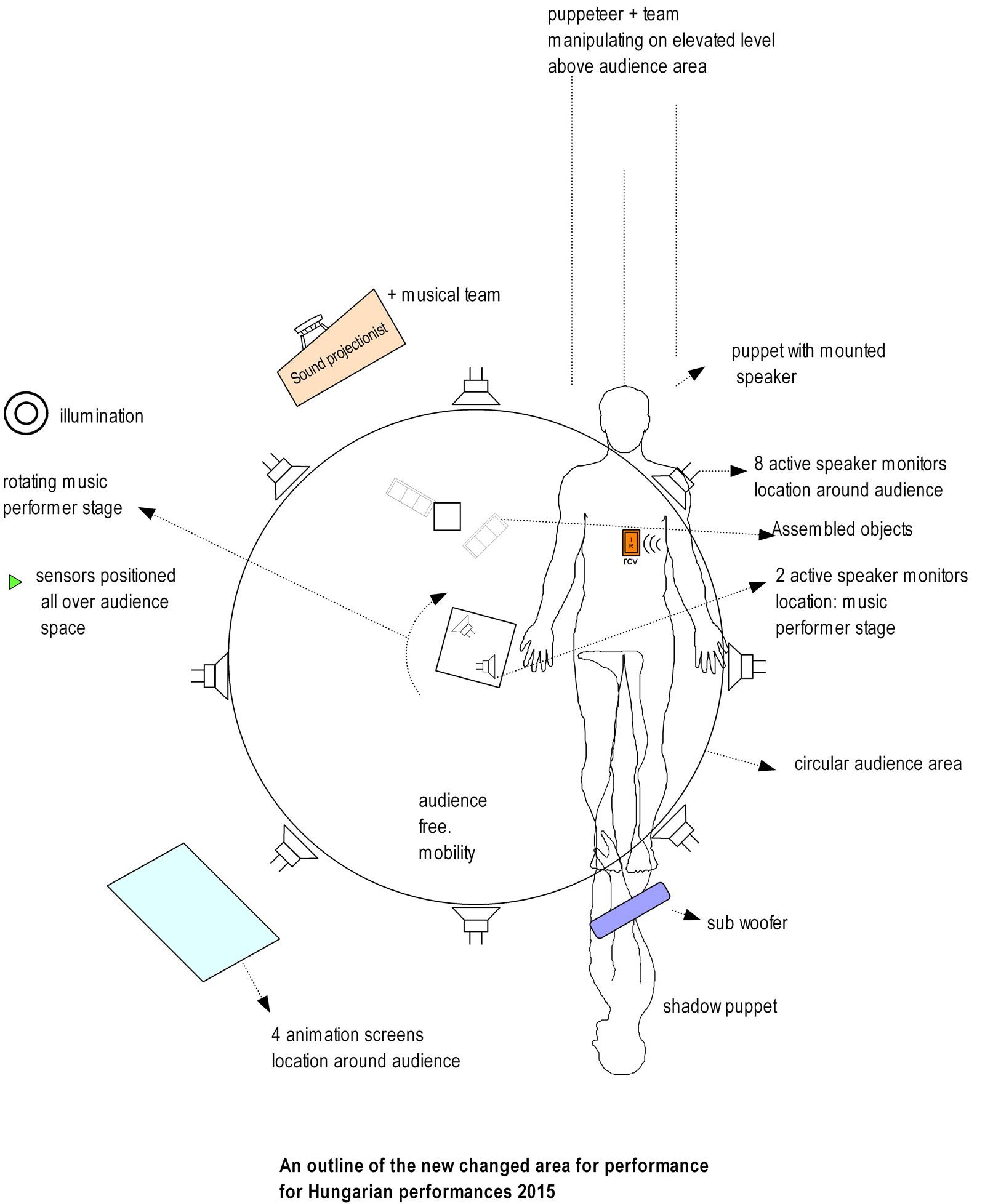 puppeteer + team
manipulating on elevated level
above audience area

+ musical team

Sound projectionist

puppet with mounted
speaker

illumination

rotating music
performer stage

8 active speaker monitors
location around audience

Assembled objects

I
R
rcv

sensors positioned
all over audience
space

2 active speaker monitors
location: music
performer stage

circular audience area

audience
free.
mobility

sub woofer

shadow puppet

4 animation screens
location around audience

An outline of the new changed area for performance
for Hungarian performances 2015